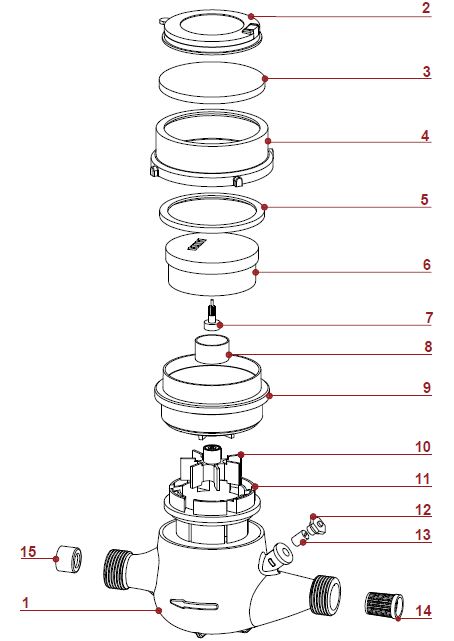 2
3
4
5
6
7
8
9
10
11
12
13
15
1
14